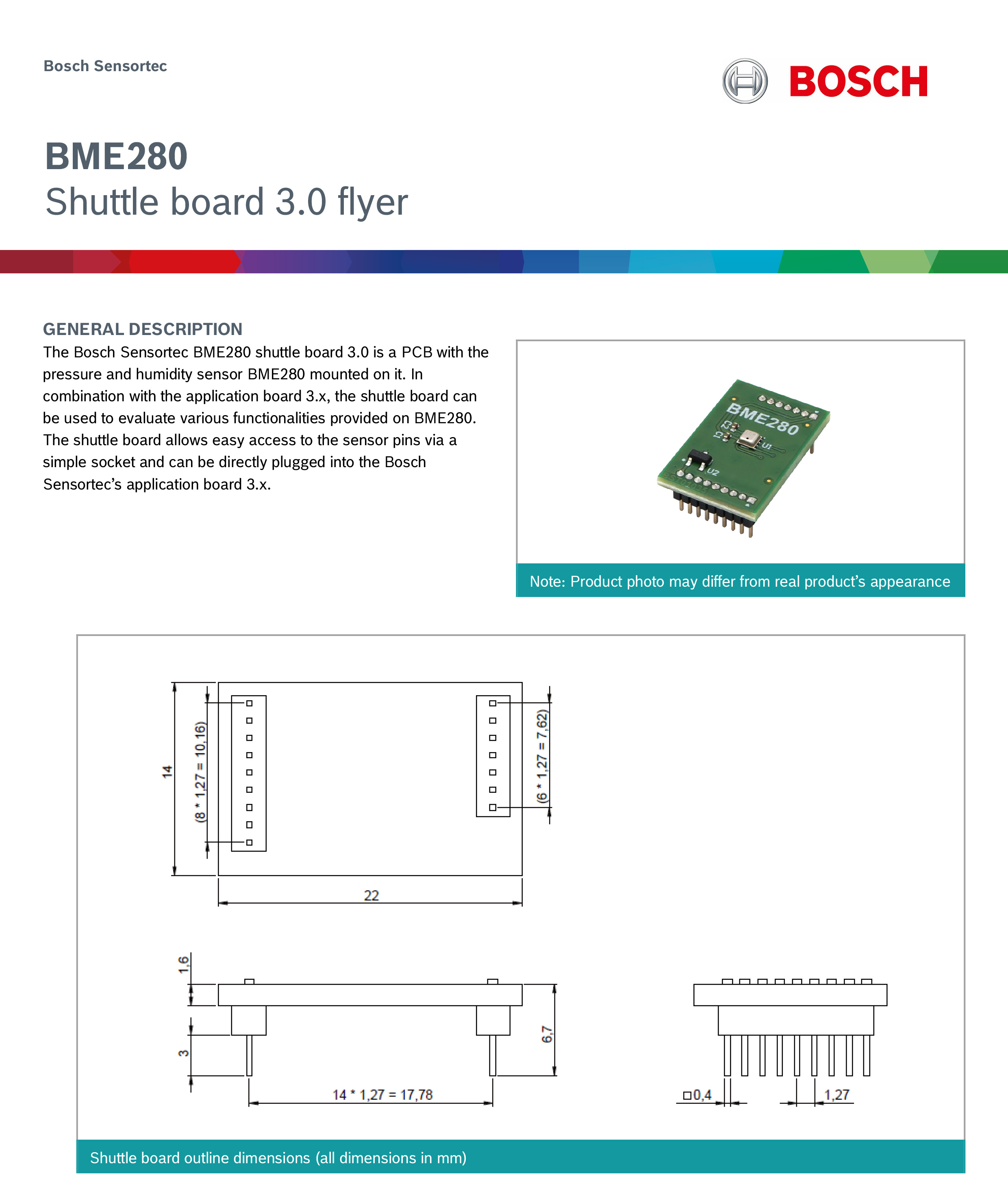 Bosch Sensortec

BOSCH

BME280
Shuttle board 3.0 flyer

GENERAL DESCRIPTION
The Bosch Sensortec BME280 shuttle board 3.0 is a PCB with the pressure and humidity sensor BME280 mounted on it. In combination with the application board 3.x, the shuttle board can be used to evaluate various functionalities provided on BME280. The shuttle board allows easy access to the sensor pins via a simple socket and can be directly plugged into the Bosch Sensortec's application board 3.x.

BME280
U1
U2

Note: Product photo may differ from real product's appearance

14
(8 * 1,27 = 10,16)
(6 * 1,27 = 7,62)
22
1,6
3
6,7
14 * 1,27 = 17,78
□0,4
1,27

Shuttle board outline dimensions (all dimensions in mm)